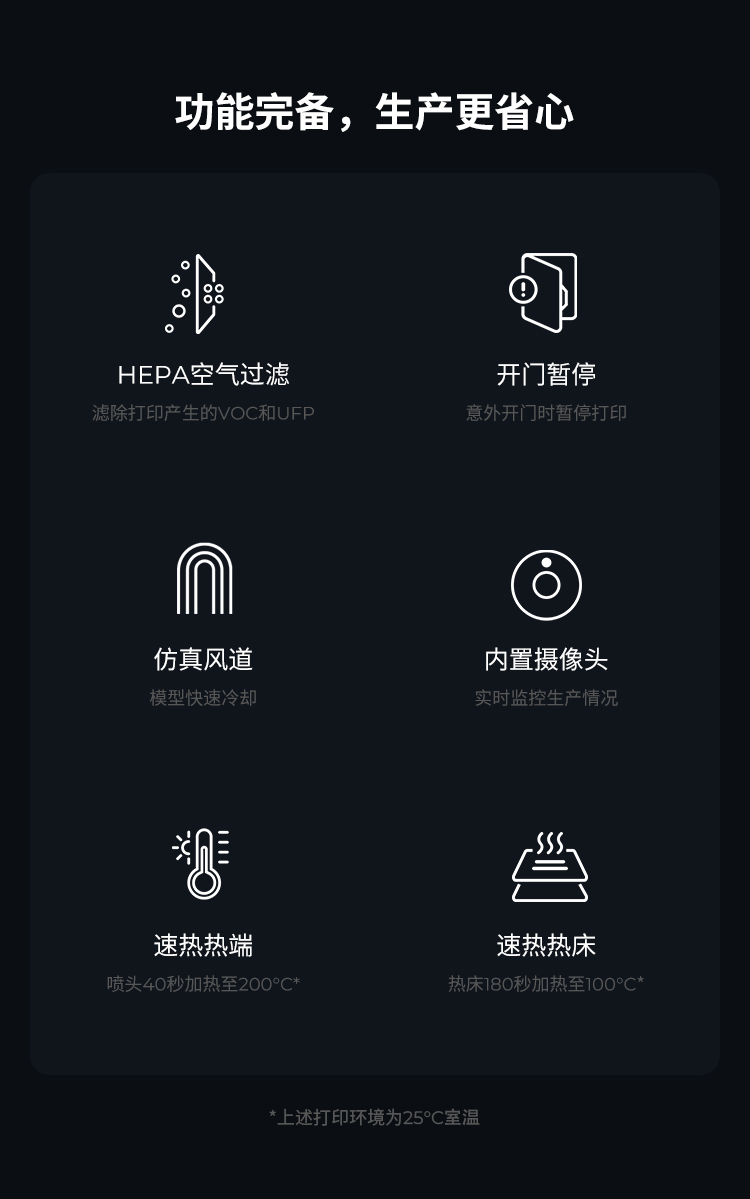 功能完备，生产更省心

HEPA空气过滤
滤除打印产生的VOC和UFP

开门暂停
意外开门时暂停打印

仿真风道
模型快速冷却

内置摄像头
实时监控生产情况

速热热端
喷头40秒加热至200°C*

速热热床
热床180秒加热至100°C*

*上述打印环境为25°C室温